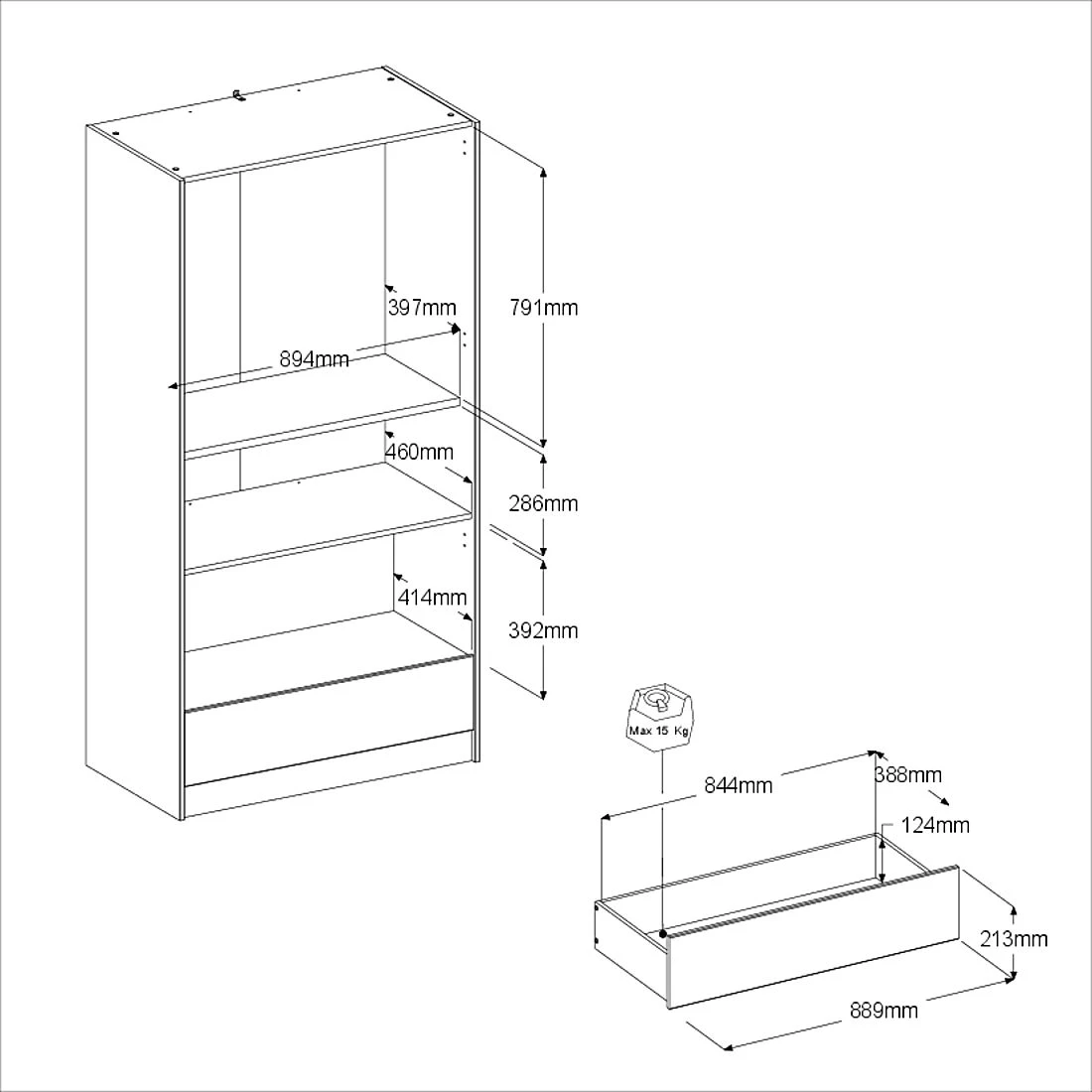 397mm
791mm
894mm
460mm
286mm
414mm
392mm
Max 15 Kg
844mm
388mm
124mm
213mm
889mm