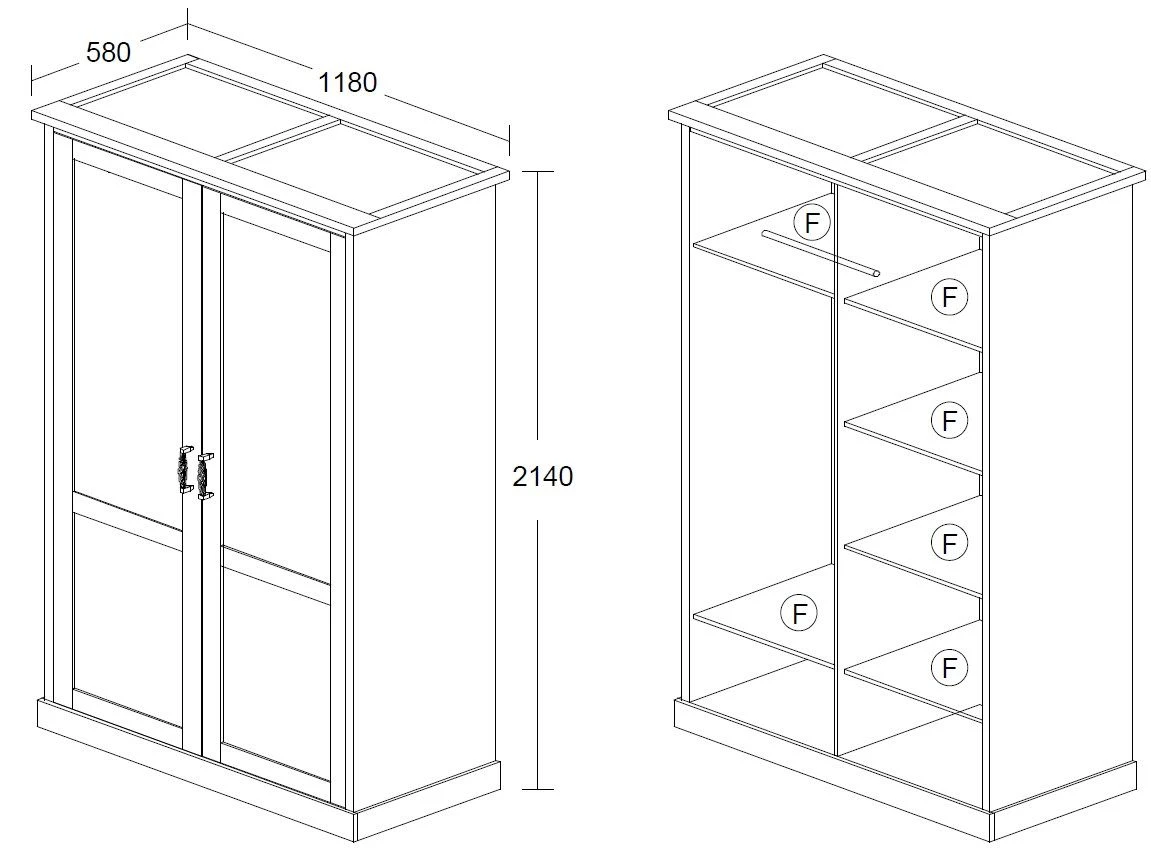 580
1180
2140
F
F
F
F
F
F