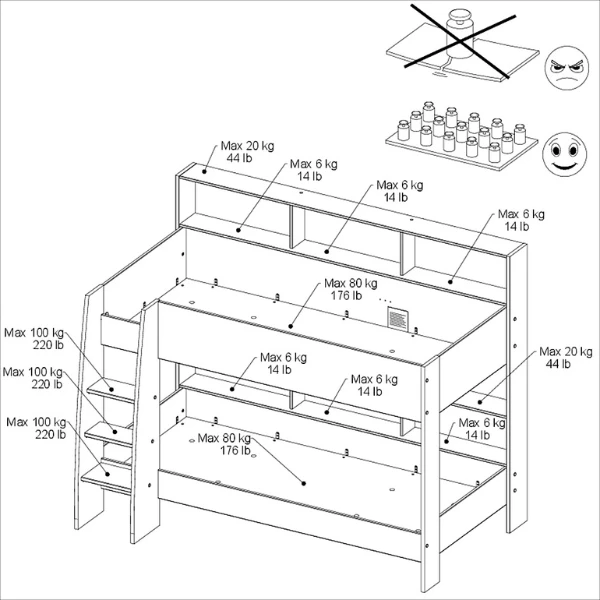 Max 20 kg
44 lb

Max 6 kg
14 lb

Max 6 kg
14 lb

Max 6 kg
14 lb

Max 80 kg
176 lb

Max 100 kg
220 lb

Max 100 kg
220 lb

Max 100 kg
220 lb

Max 6 kg
14 lb

Max 6 kg
14 lb

Max 20 kg
44 lb

Max 6 kg
14 lb

Max 80 kg
176 lb