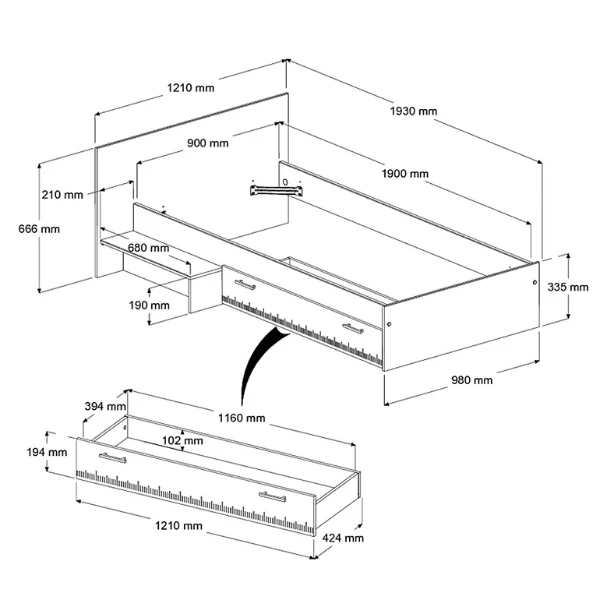 1210 mm

1930 mm

900 mm

1900 mm

210 mm

666 mm

680 mm

190 mm

335 mm

980 mm

394 mm

1160 mm

102 mm

194 mm

1210 mm

424 mm