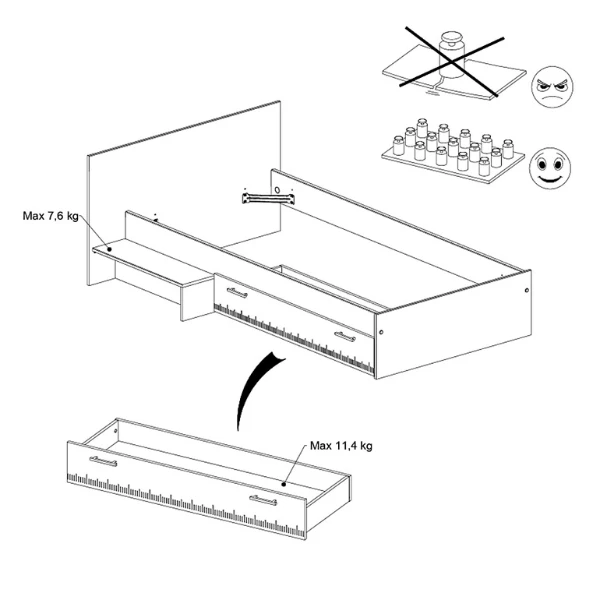 Max 7,6 kg

Max 11,4 kg